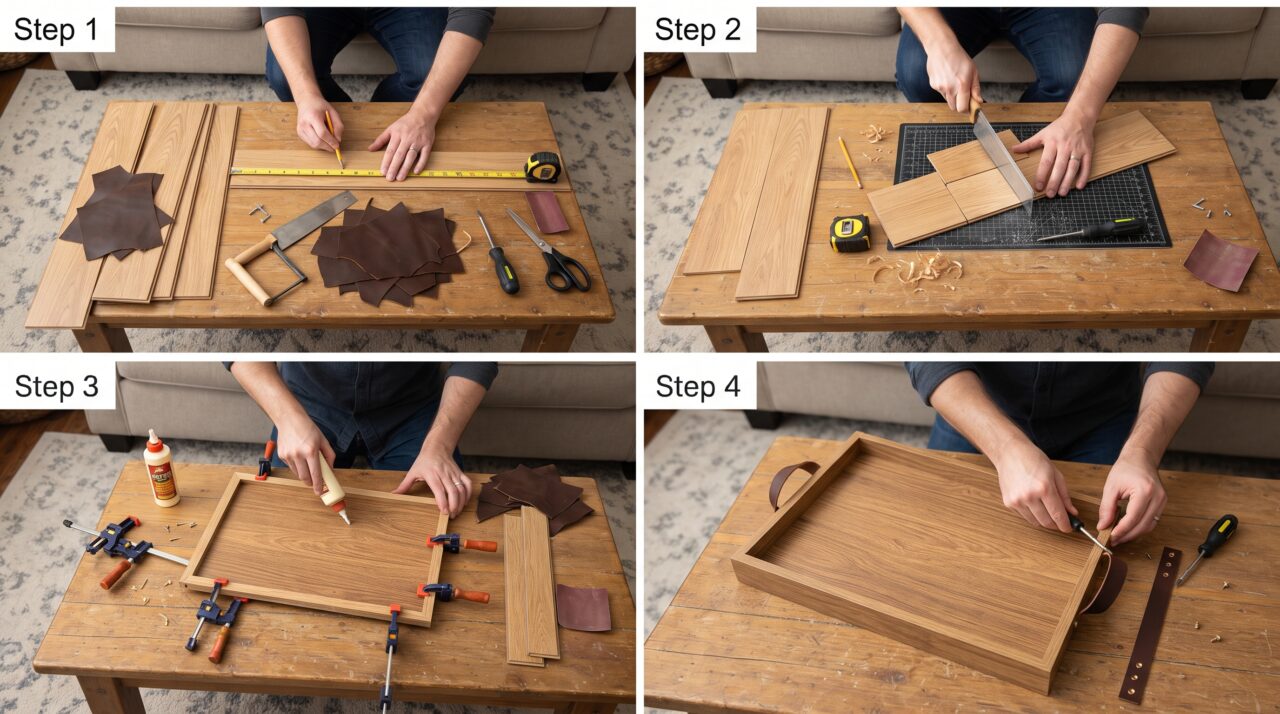 Step 1

Step 2

Step 3

Step 4