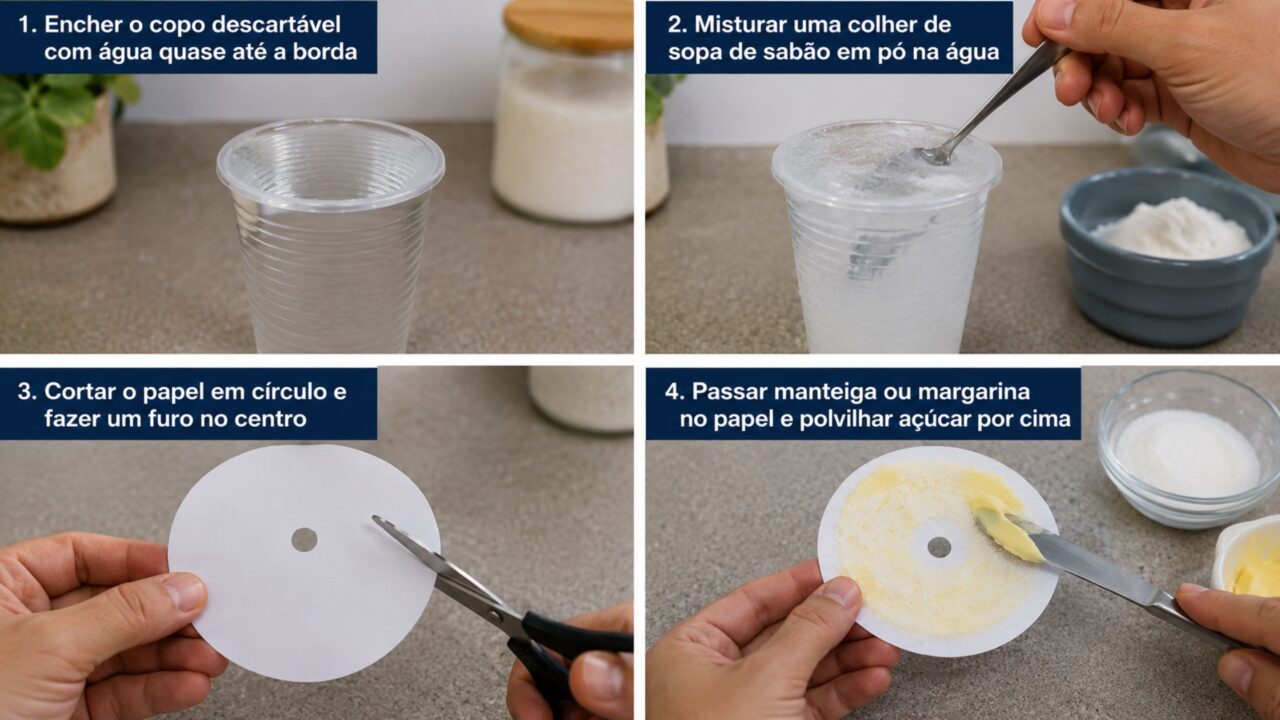 1. Encher o copo descartável com água quase até a borda

2. Misturar uma colher de sopa de sabão em pó na água

3. Cortar o papel em círculo e fazer um furo no centro

4. Passar manteiga ou margarina no papel e polvilhar açúcar por cima